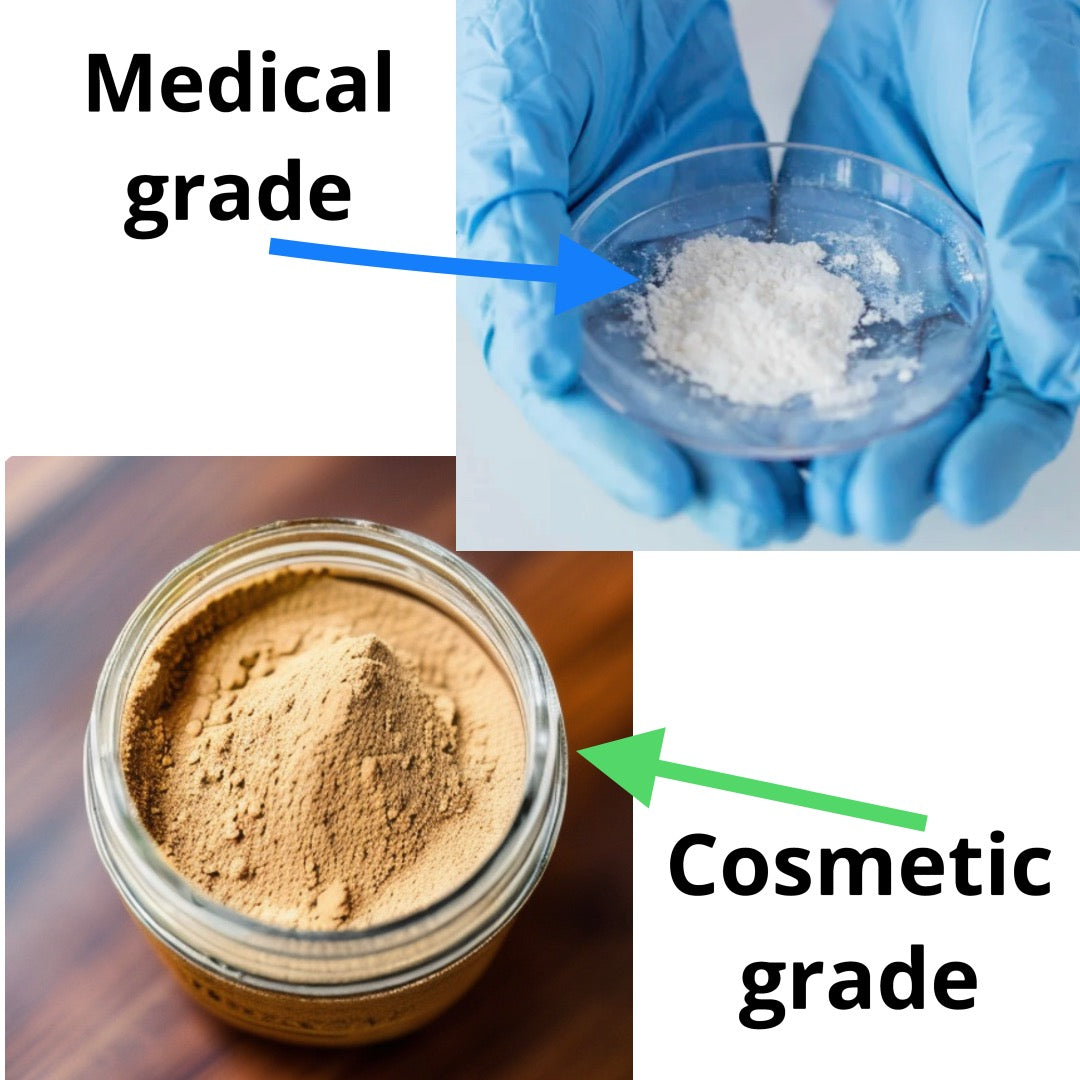 Medical grade

Cosmetic grade