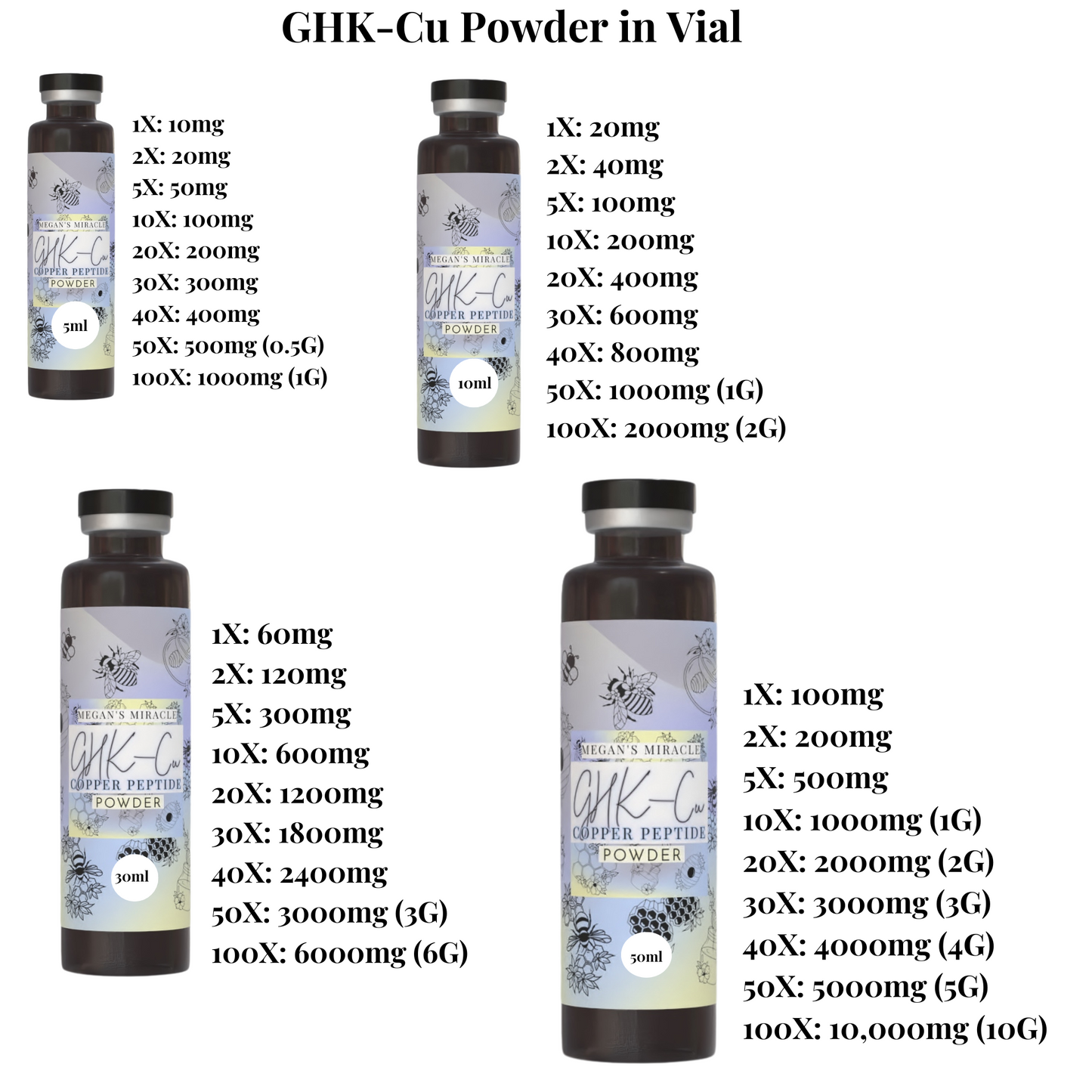 GHK-Cu Powder in Vial

MEGAN'S MIRACLE
GHK-Cu
COPPER PEPTIDE
POWDER
5ml

1X: 10mg
2X: 20mg
5X: 50mg
10X: 100mg
20X: 200mg
30X: 300mg
40X: 400mg
50X: 500mg (0.5G)
100X: 1000mg (1G)

MEGAN'S MIRACLE
GHK-Cu
COPPER PEPTIDE
POWDER
10ml

1X: 20mg
2X: 40mg
5X: 100mg
10X: 200mg
20X: 400mg
30X: 600mg
40X: 800mg
50X: 1000mg (1G)
100X: 2000mg (2G)

MEGAN'S MIRACLE
GHK-Cu
COPPER PEPTIDE
POWDER
30ml

1X: 60mg
2X: 120mg
5X: 300mg
10X: 600mg
20X: 1200mg
30X: 1800mg
40X: 2400mg
50X: 3000mg (3G)
100X: 6000mg (6G)

MEGAN'S MIRACLE
GHK-Cu
COPPER PEPTIDE
POWDER
50ml

1X: 100mg
2X: 200mg
5X: 500mg
10X: 1000mg (1G)
20X: 2000mg (2G)
30X: 3000mg (3G)
40X: 4000mg (4G)
50X: 5000mg (5G)
100X: 10,000mg (10G)